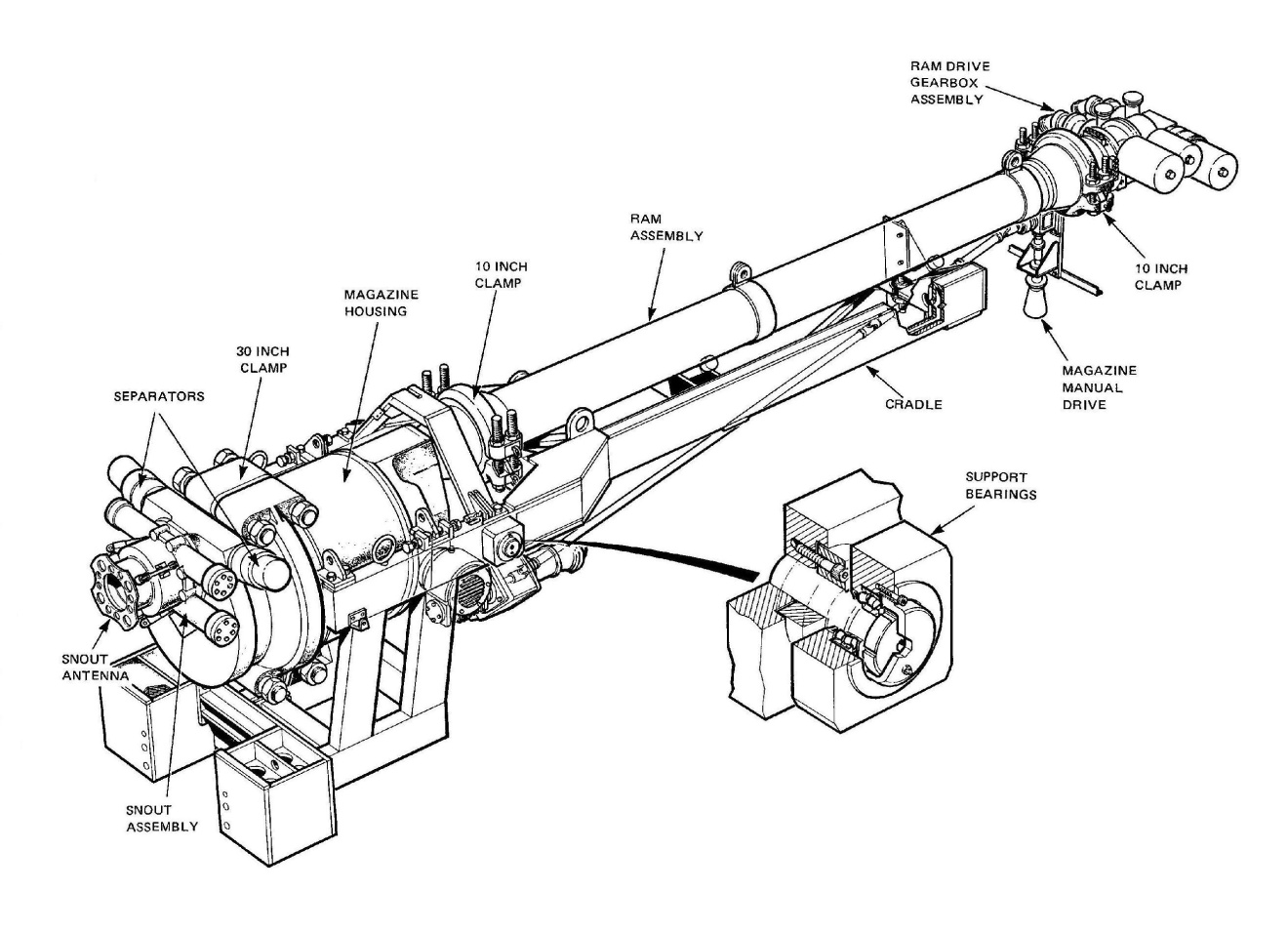 RAM DRIVE GEARBOX ASSEMBLY

RAM ASSEMBLY

10 INCH CLAMP

10 INCH CLAMP

MAGAZINE HOUSING

30 INCH CLAMP

SEPARATORS

MAGAZINE MANUAL DRIVE

CRADLE

SUPPORT BEARINGS

SNOUT ANTENNA

SNOUT ASSEMBLY