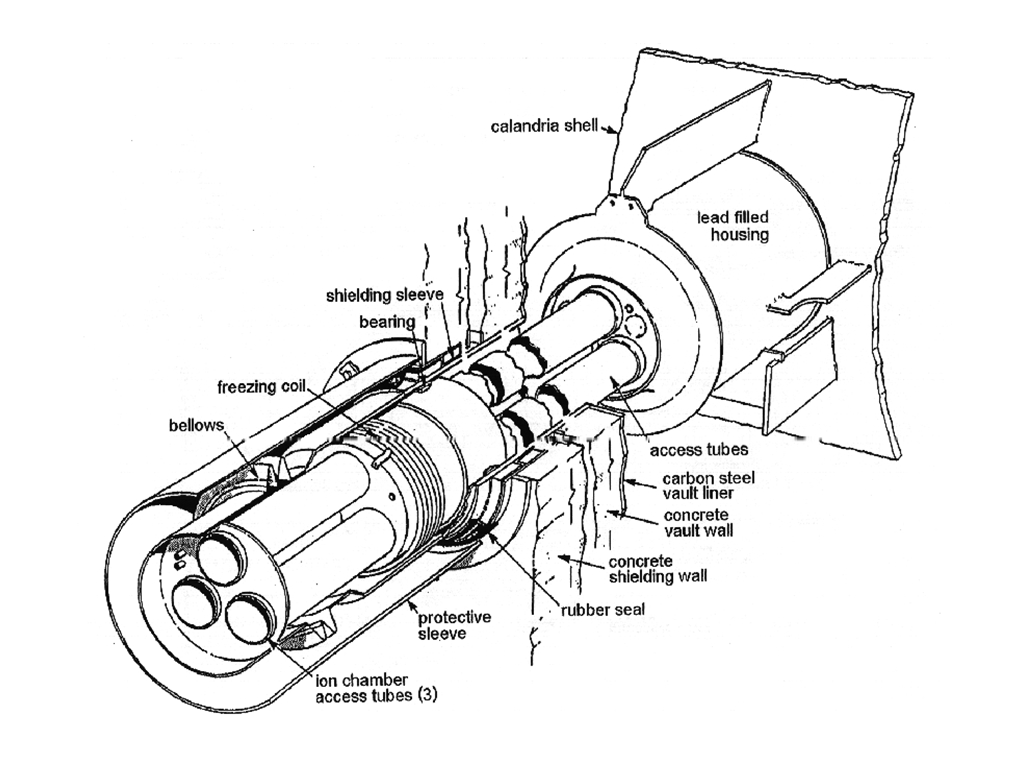 calandria shell

lead filled housing

shielding sleeve

bearing

freezing coil

bellows

access tubes

carbon steel vault liner

concrete vault wall

concrete shielding wall

rubber seal

protective sleeve

ion chamber access tubes (3)